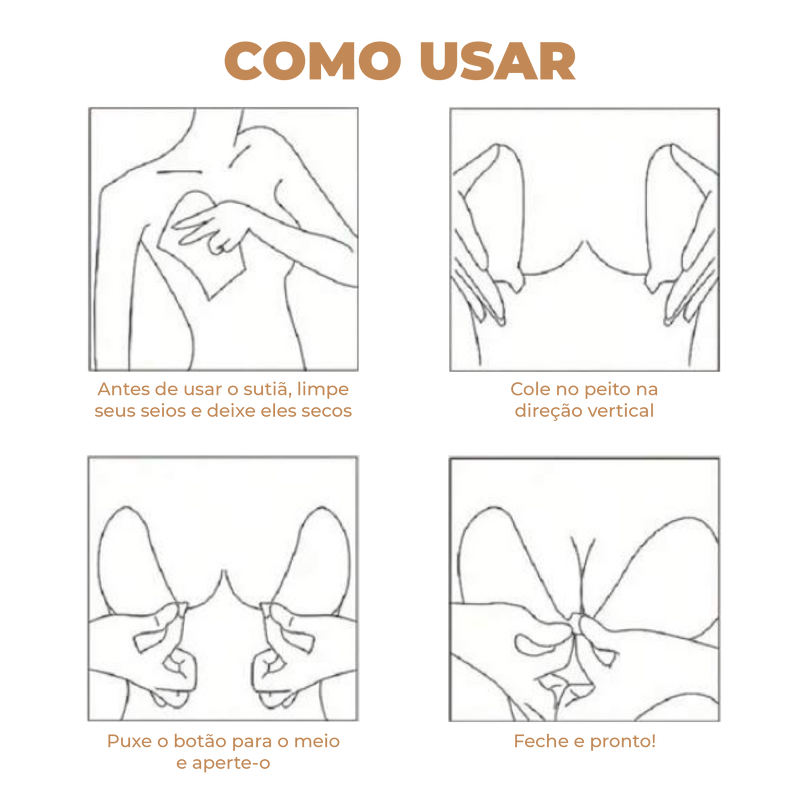 COMO USAR

Antes de usar o sutiã, limpe seus seios e deixe eles secos

Cole no peito na direção vertical

Puxe o botão para o meio e aperte-o

Feche e pronto!