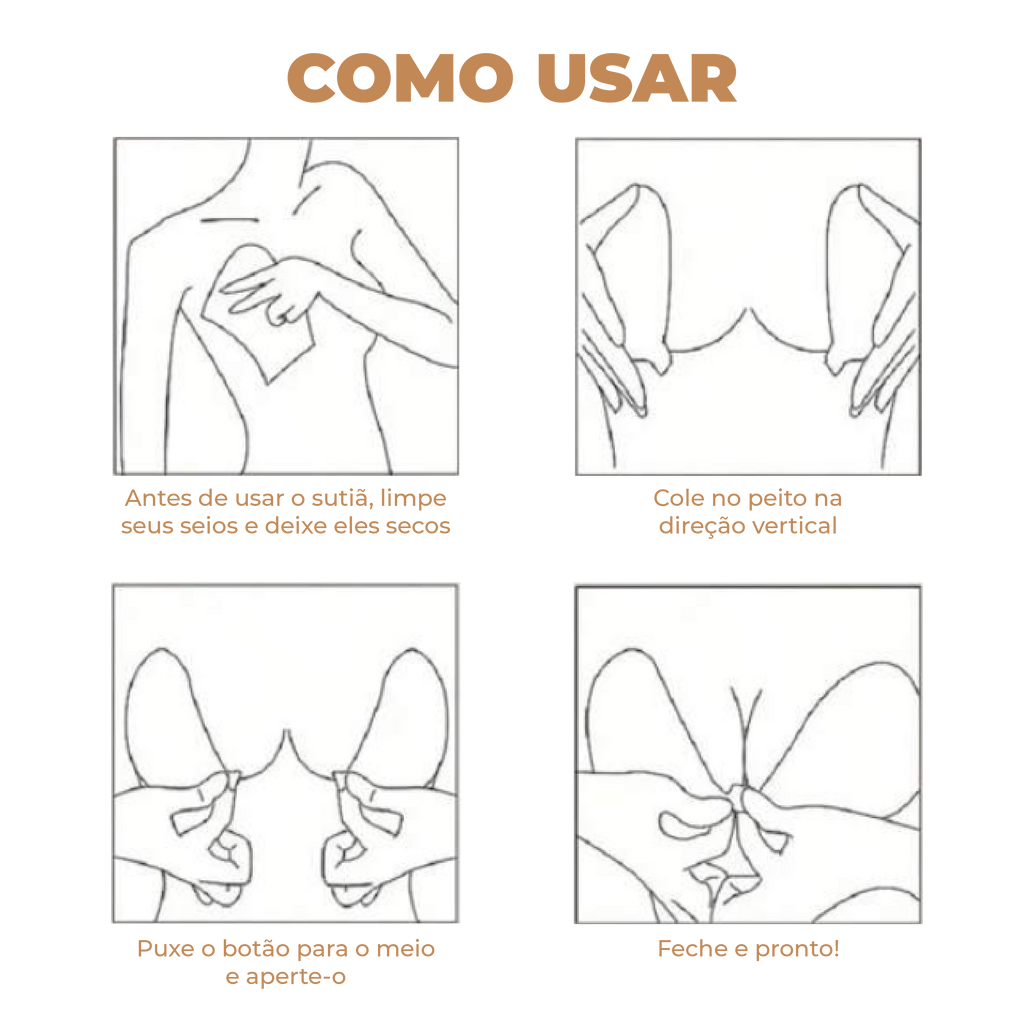 COMO USAR

Antes de usar o sutiã, limpe seus seios e deixe eles secos

Cole no peito na direção vertical

Puxe o botão para o meio e aperte-o

Feche e pronto!